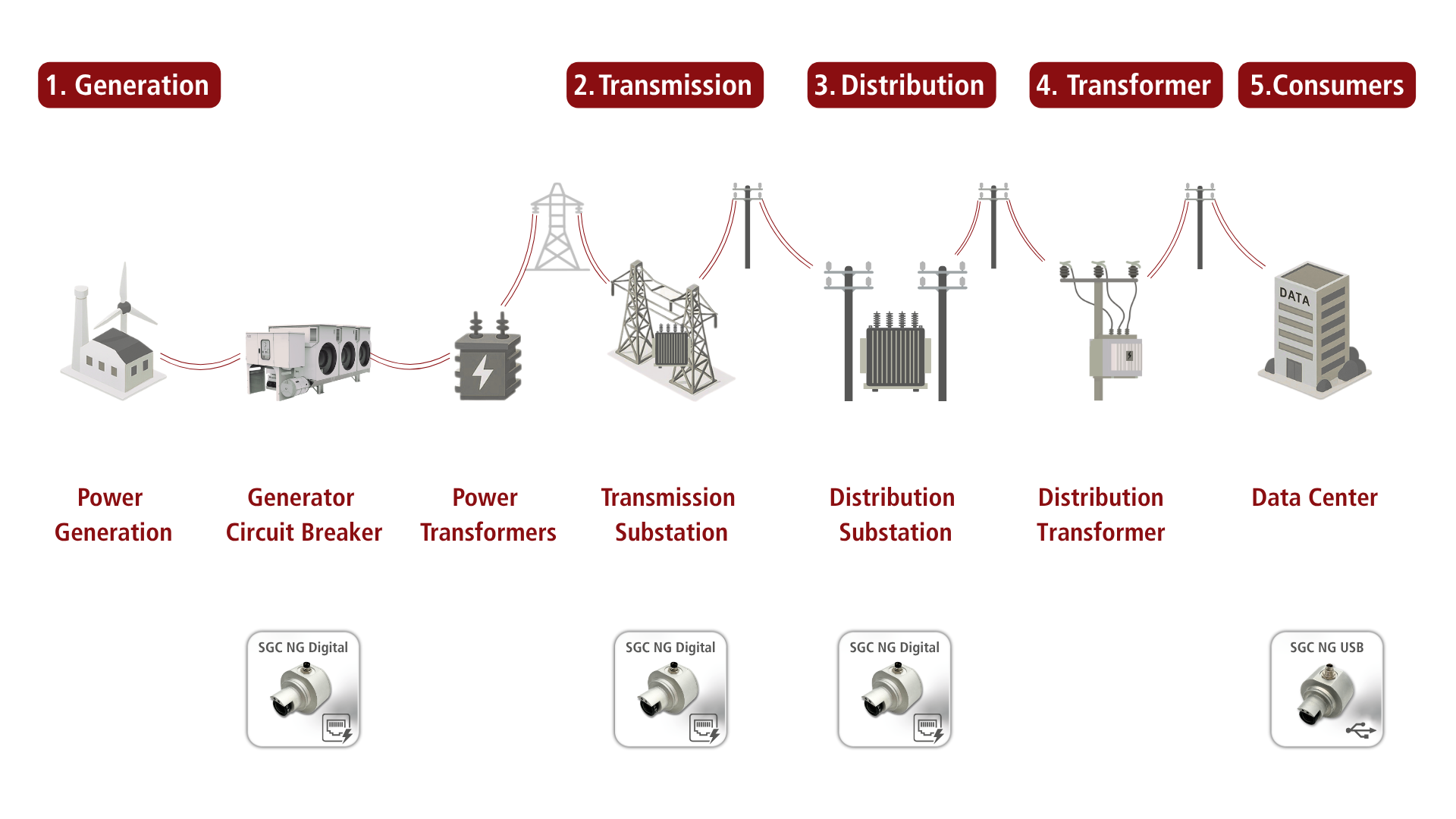 1. Generation

2. Transmission

3. Distribution

4. Transformer

5.Consumers

DATA

Power Generation

Generator Circuit Breaker

Power Transformers

Transmission Substation

Distribution Substation

Distribution Transformer

Data Center

SGC NG Digital

SGC NG Digital

SGC NG Digital

SGC NG USB